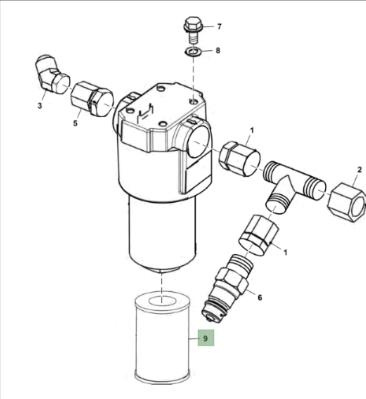 7
8
3
5
1
2
1
6
9