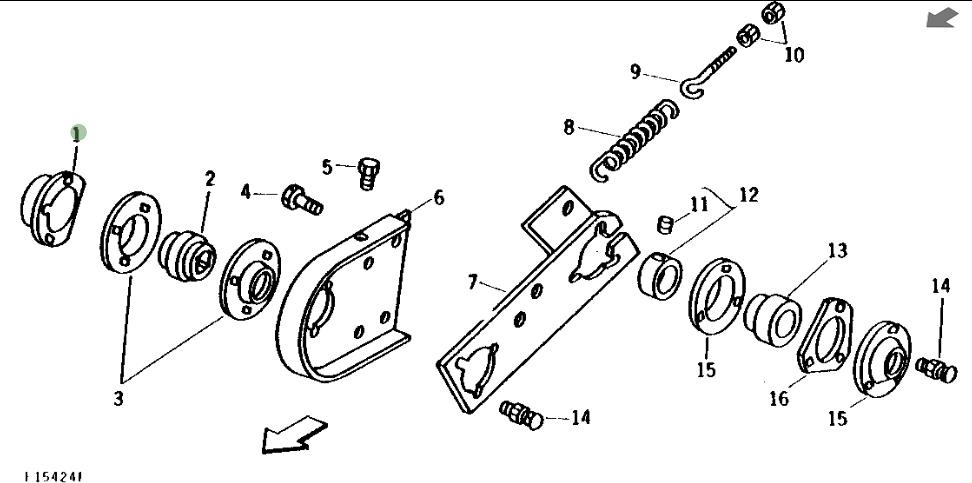 1
2
3
4
5
6
7
8
9
10
11
12
13
14
14
15
15
16
F154241