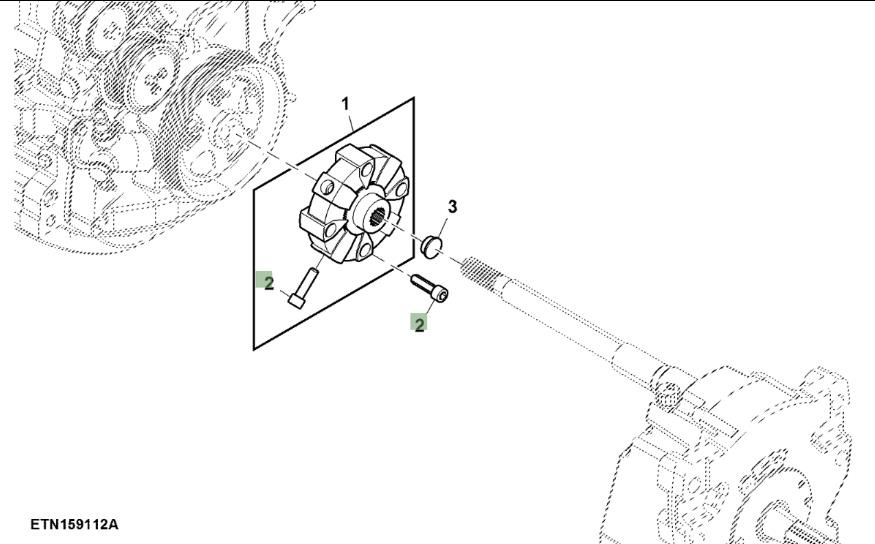 1
3
2
2
ETN159112A