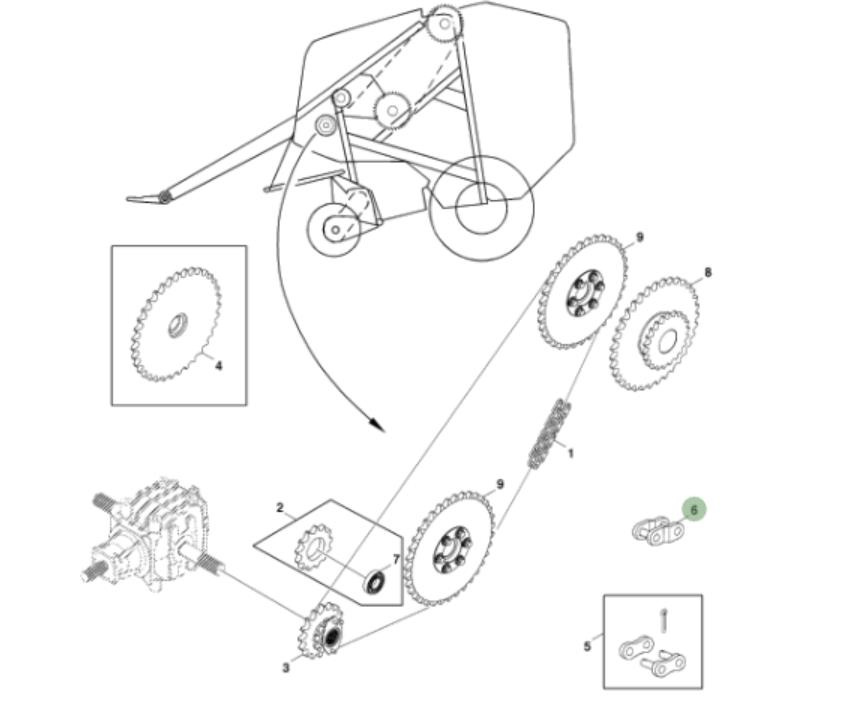 9
8
4
1
9
6
2
7
5
3