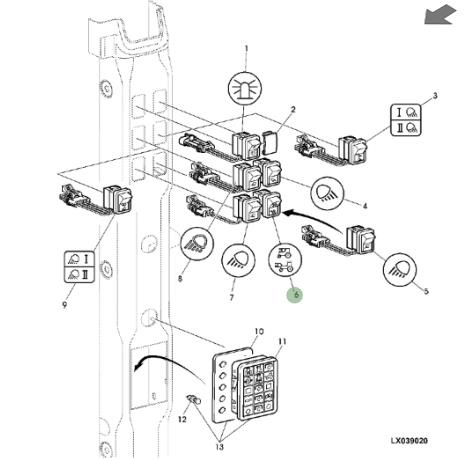 1
2
3
I
II
4
5
6
7
8
9
I
II
10
11
12
13
LX039020