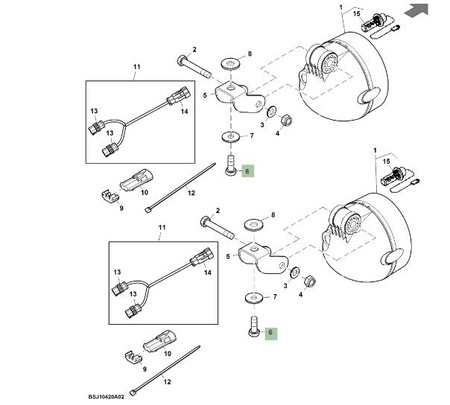 1
15
2
8
11
5
13
14
13
3
4
7
6
10
12
9
1
15
2
8
11
5
13
14
13
3
4
7
6
10
9
12
BSJ10420A02