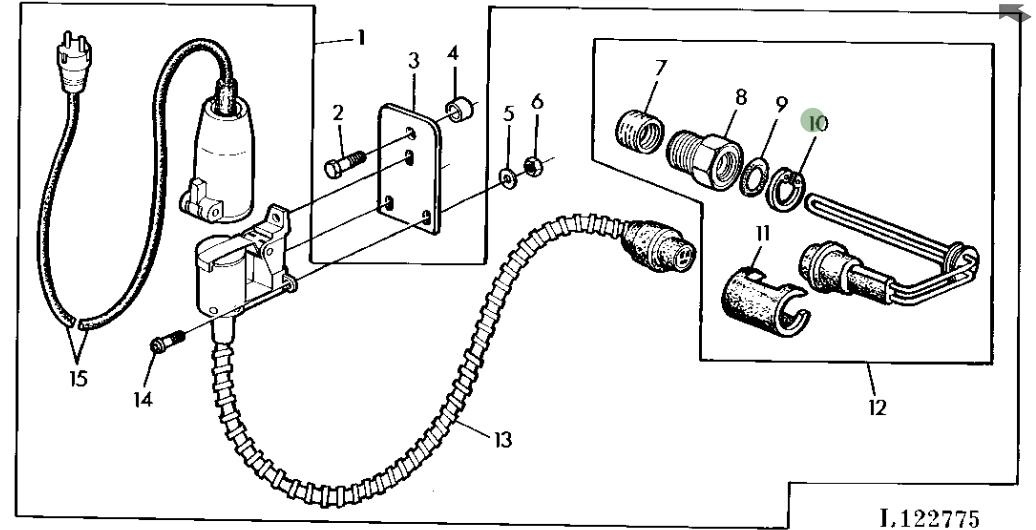 1
2
3
4
5
6
7
8
9
10
11
12
13
14
15
L122775