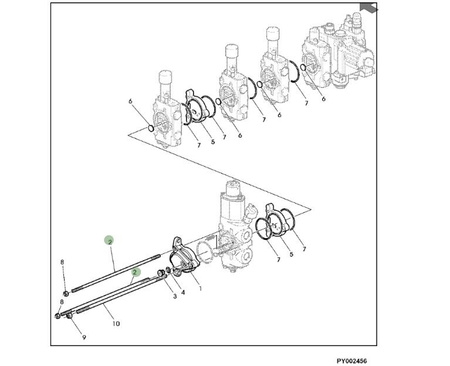 6
7
5
7
6
7
6
7
6
2
2
8
8
3
4
1
7
5
7
10
9
PY002456