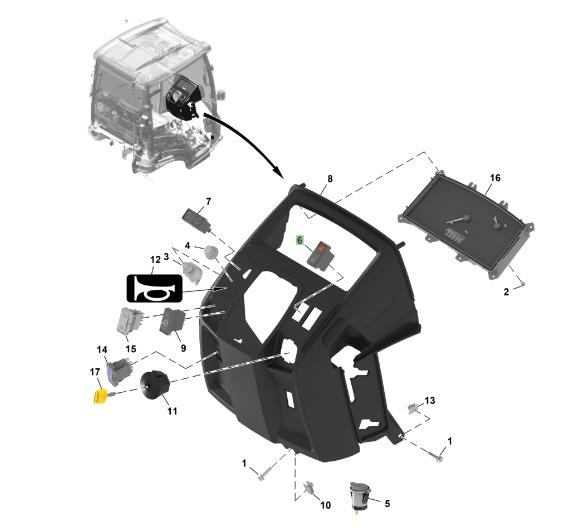 8
16
7
6
4
12
3
2
15
9
14
17
11
13
1
1
10
5