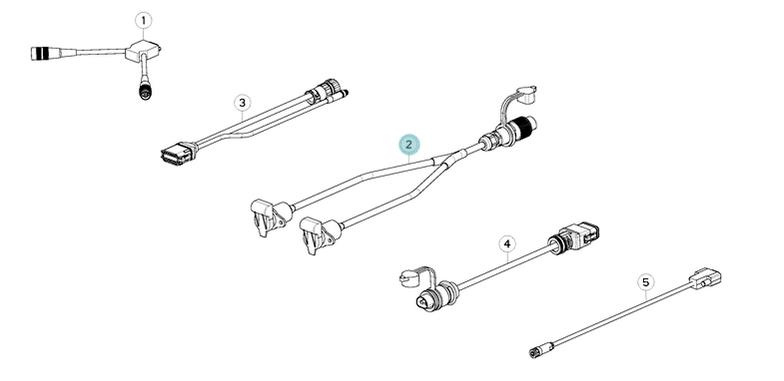 1

3

2

4

5