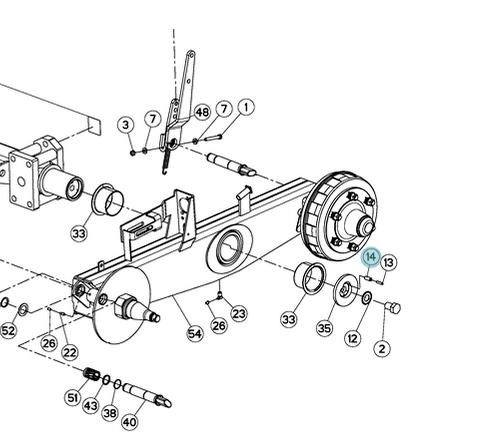 3
7
48
7
1
33
14
13
33
35
12
2
23
26
54
52
26
22
51
43
38
40