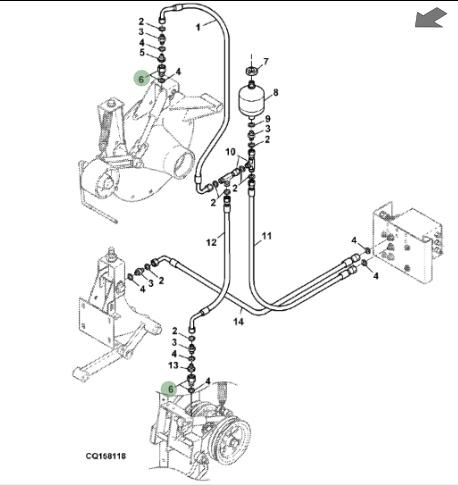 2
3
4
5
6
4
1
7
8
9
3
2
10
2
2
12
11
4
4
4
3
2
14
2
3
4
13
6
4
CQ158118