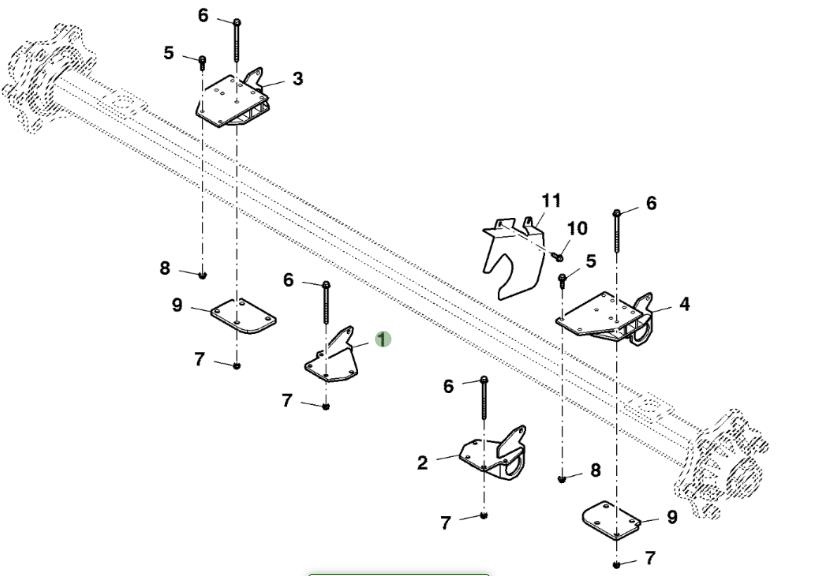 6
5
3
11
6
10
5
8
6
4
9
1
7
7
6
2
8
7
9
7