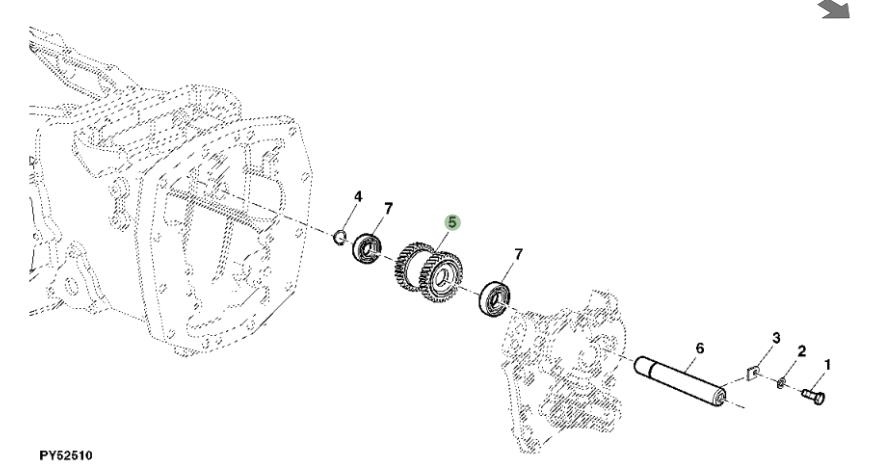 4
7
5
7
6
3
2
1
PY52510