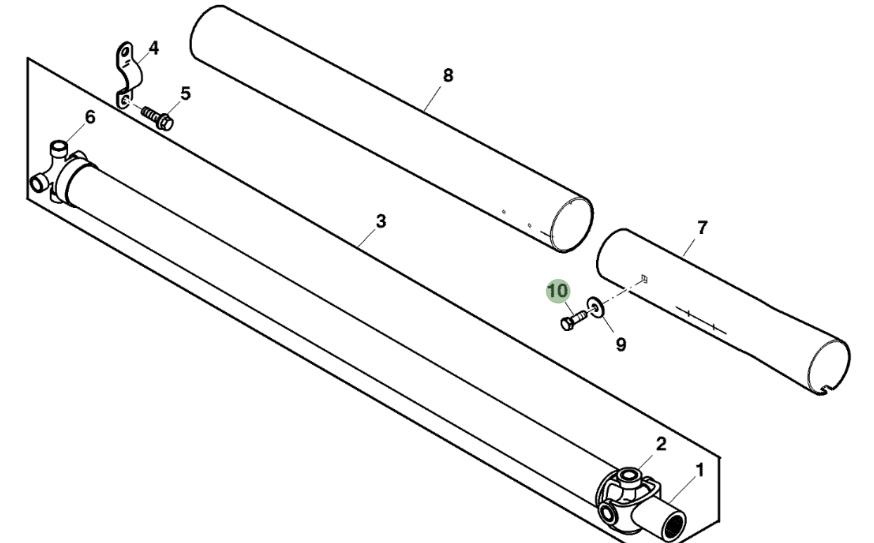 4
5
6
8
3
7
10
9
2
1