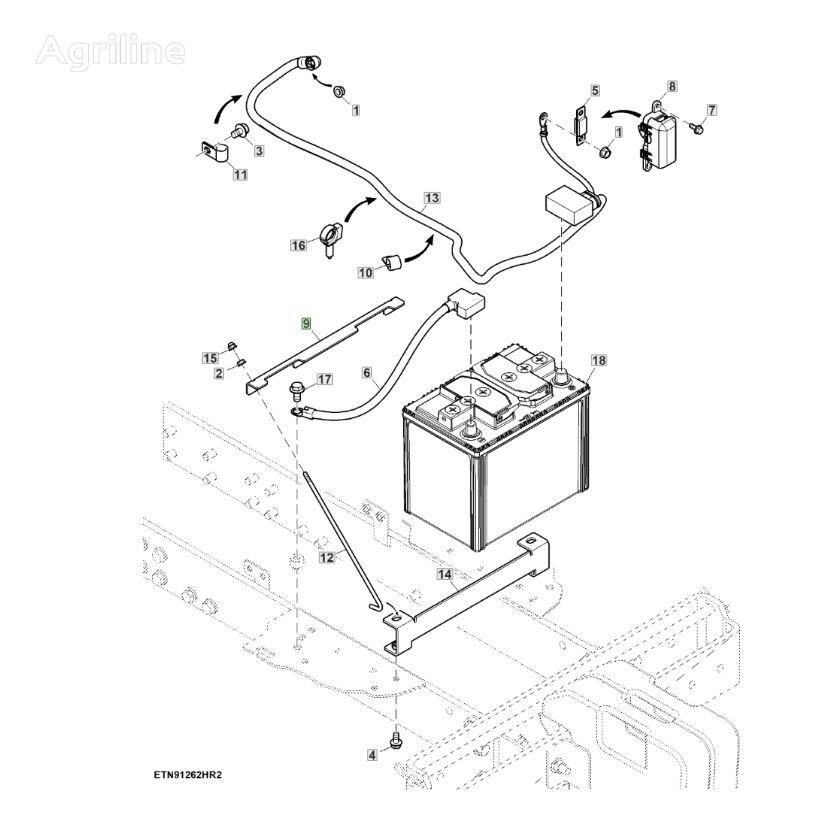 Agriline

1
5
8
7
1
3
11
13
16
10
9
15
2
17
6
18
12
14
4

ETN91262HR2