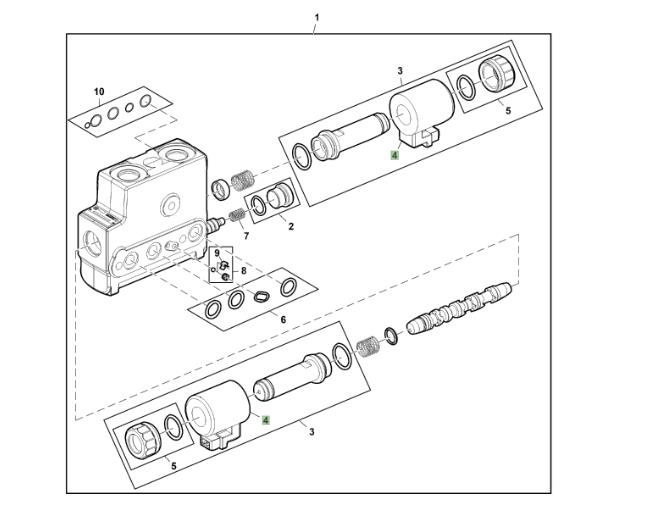 1
10
3
5
4
2
7
9
8
6
4
3
5