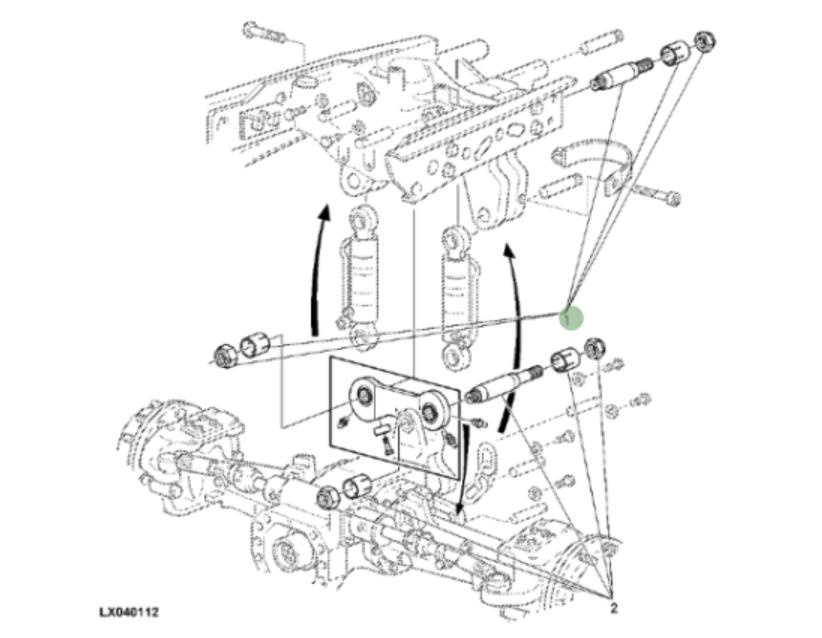 1

2

LX040112