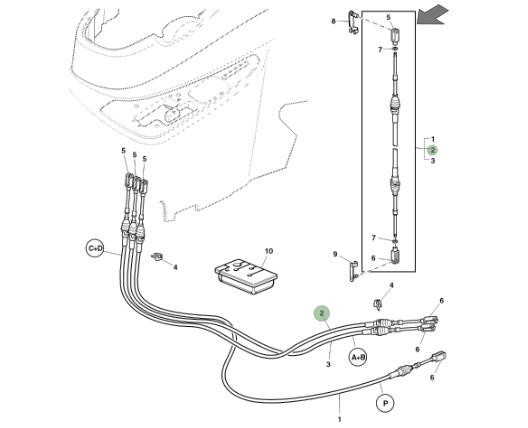 8
5
7
1
2
3
7
9
6
5
5
5
C+D
4
10
4
6
2
6
3
A+B
6
P
1