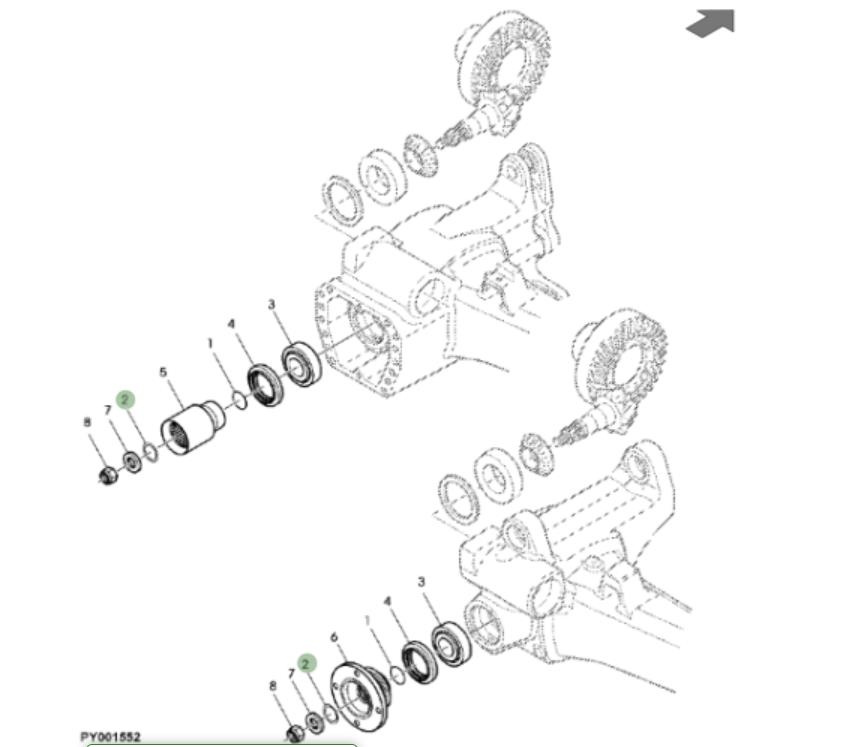 3
4
1
5
2
7
8
3
4
1
6
2
7
8
PY001552