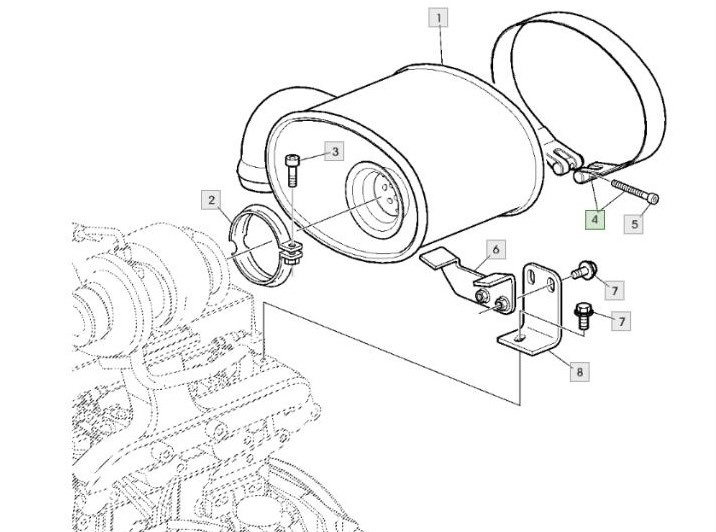 1
3
2
4
5
6
7
7
8