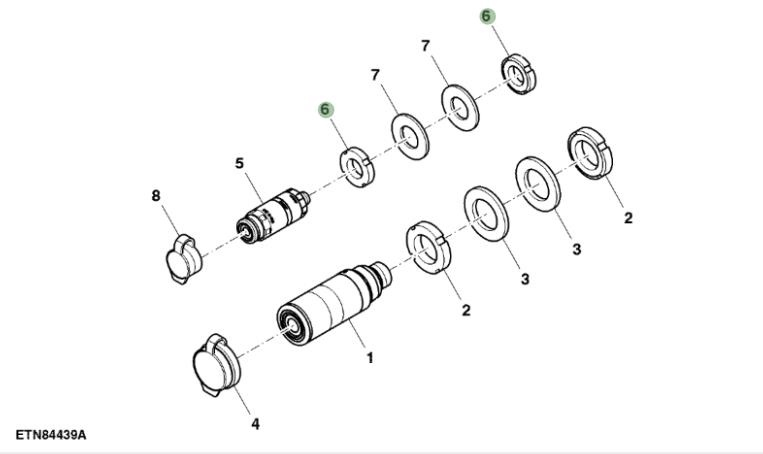 6
7
7
6
5
8
2
3
3
2
1
4
ETN84439A