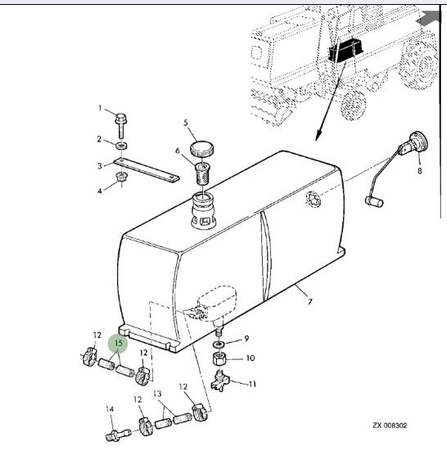 1
2
3
4
5
6
8
7
12
15
12
9
10
11
12
13
12
14
ZX 008302