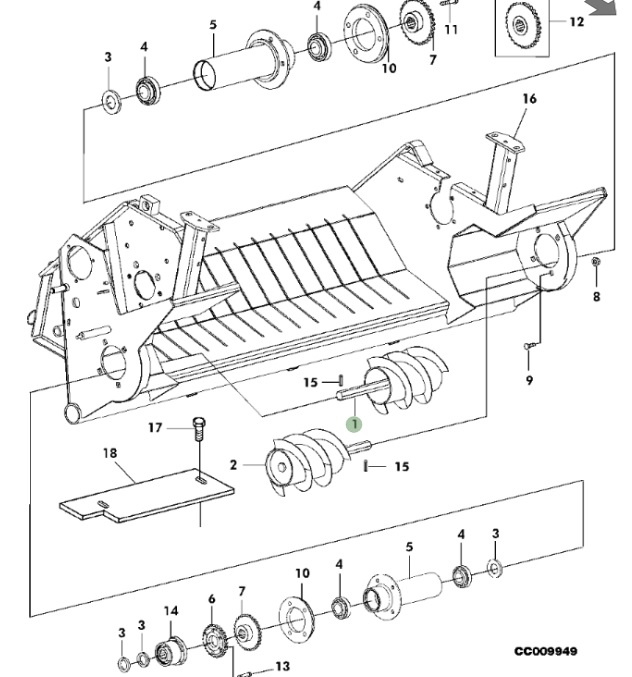 4
5
11
12
3
4
10
7
16
8
9
15
1
17
18
2
15
5
4
3
10
4
7
6
14
3
3
13
CC009949