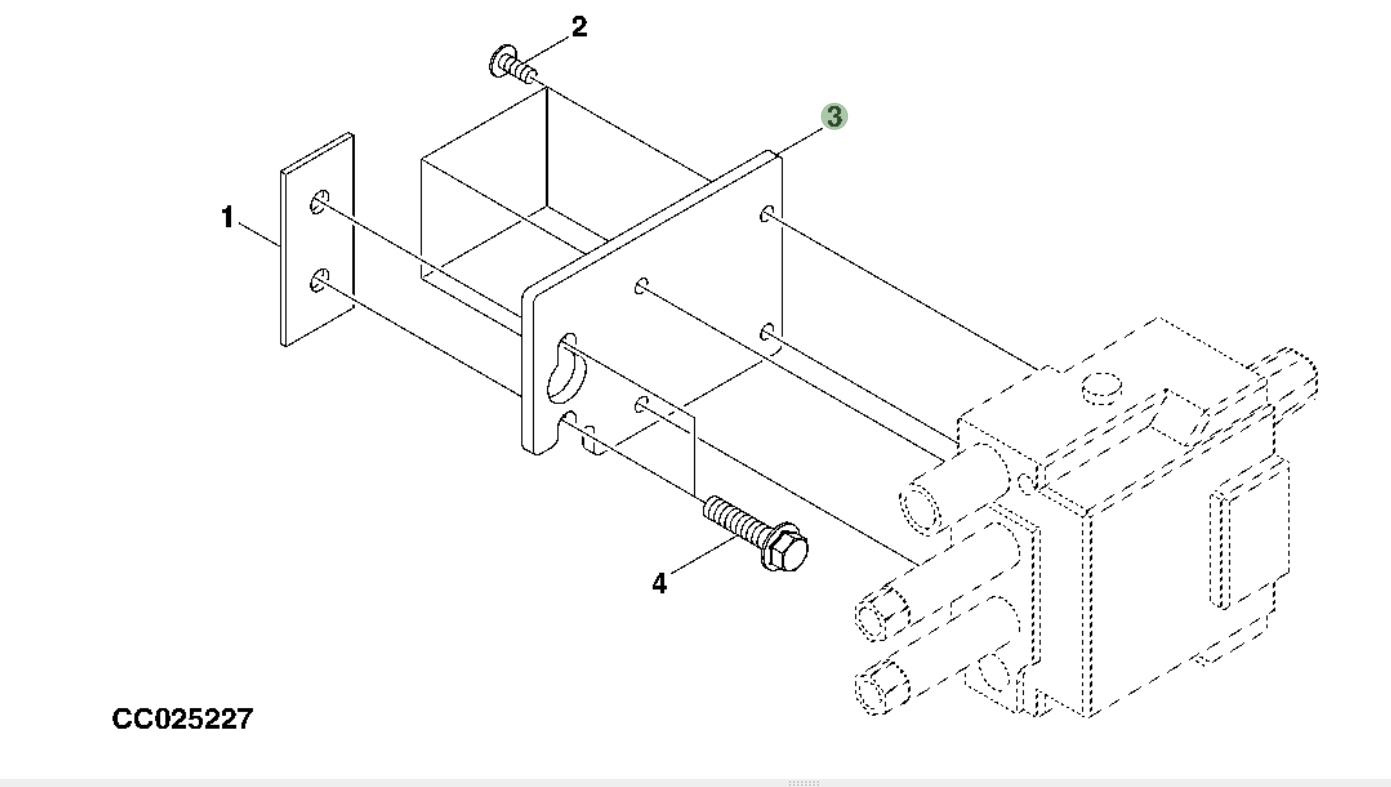 2
3
1
4
CC025227