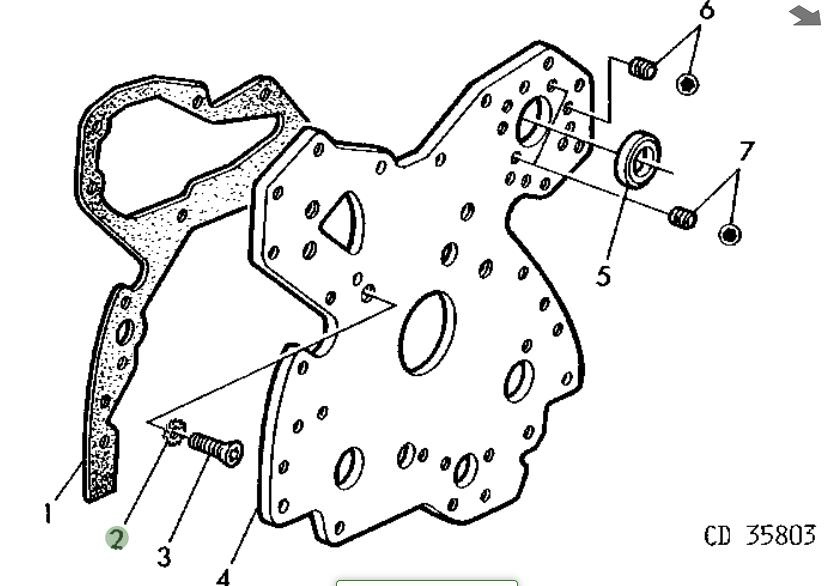 6
7
5
1
2
3
4
CD 35803