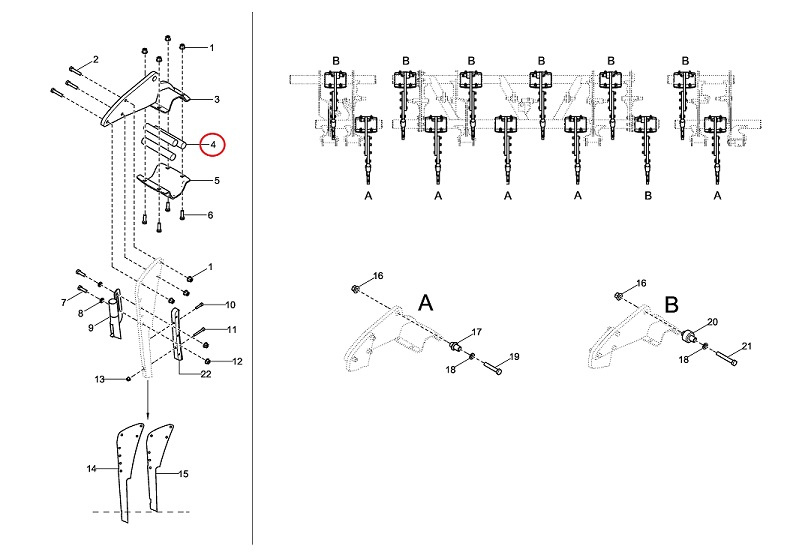 1
2
3
4
5
6
1
7
8
9
10
11
12
13
22
14
15

B B B B B B
A A A A B A

16
A
17
18
19

16
B
20
18
21