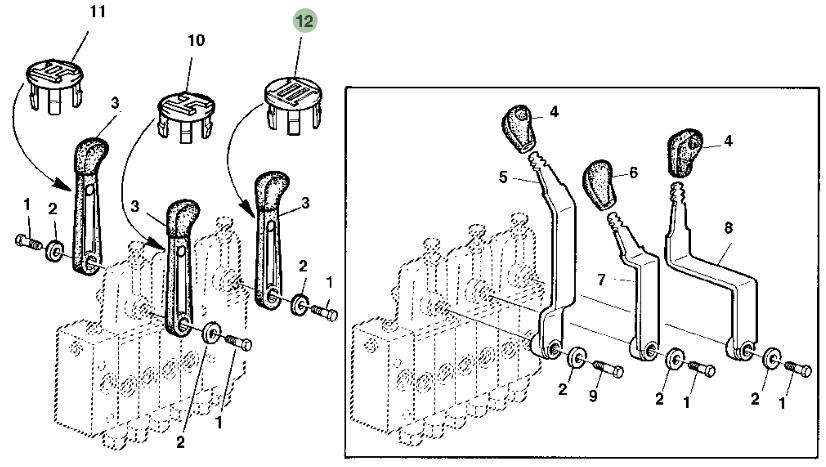 11
10
12
3
3
3
1
2
2
1
2
1
4
5
6
4
8
7
2
9
2
1
2
1