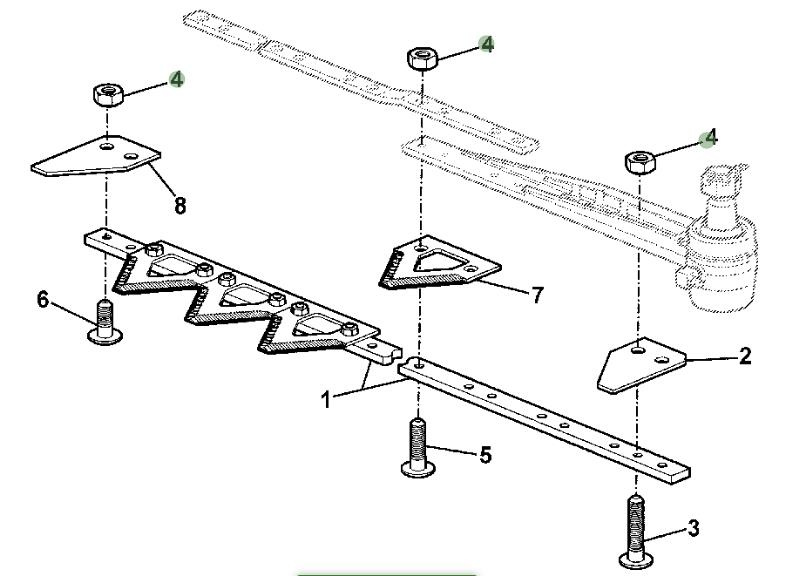 4
4
4
8
7
6
2
1
5
3