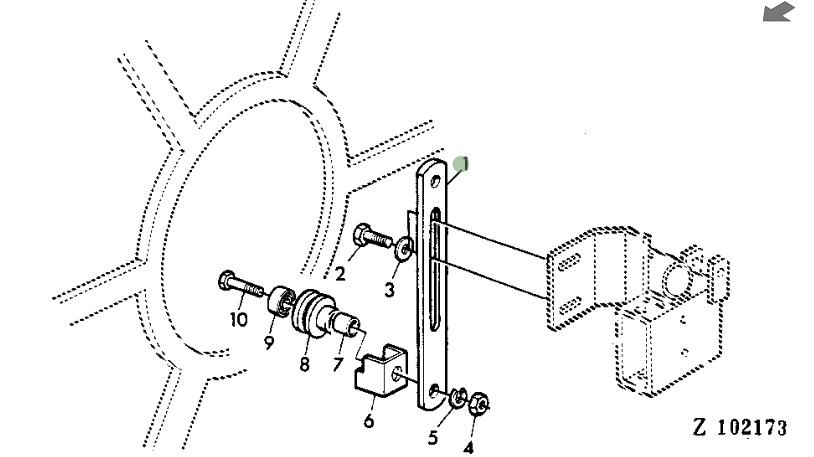 1
2
3
10
9
8
7
6
5
4
Z 102173