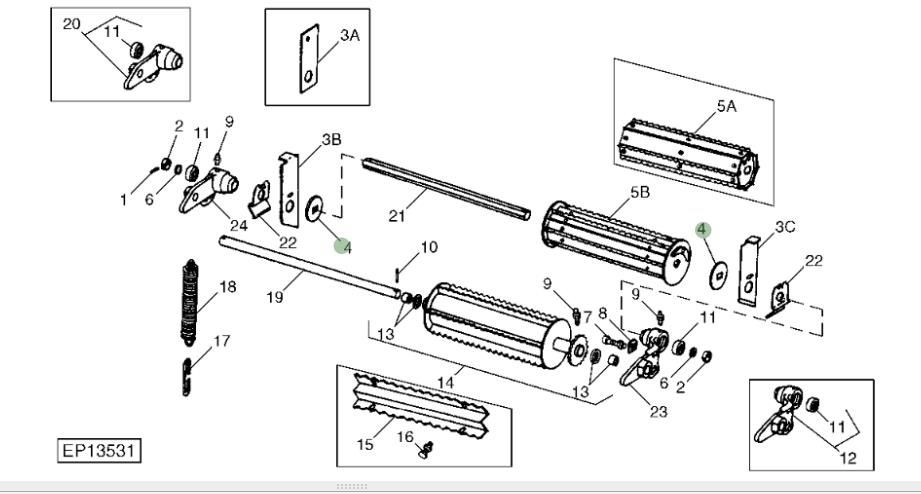 20
11
3A
5A
2
11
9
3B
1
6
24
22
4
21
5B
4
3C
22
10
18
19
9
7
8
9
11
13
17
14
13
6
2
23
15
16
11
12
EP13531