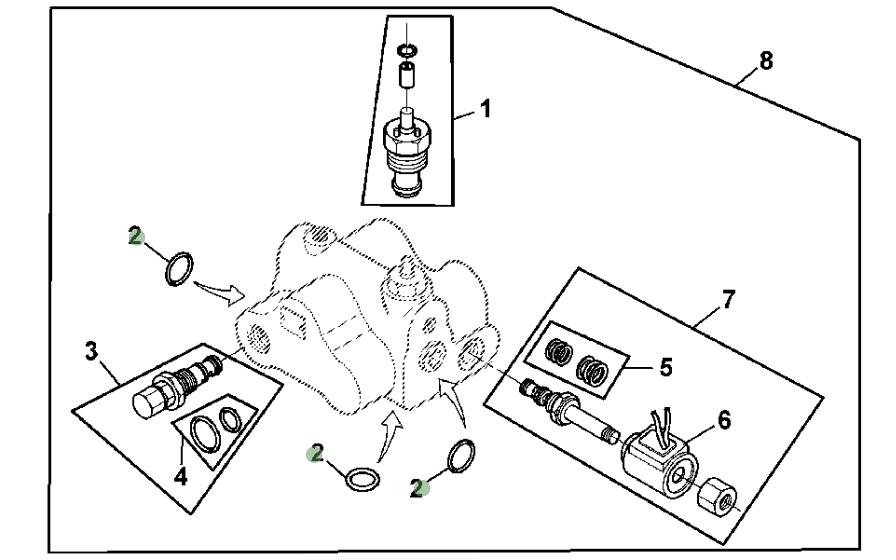 8
1
2
7
3
5
6
4
2
2