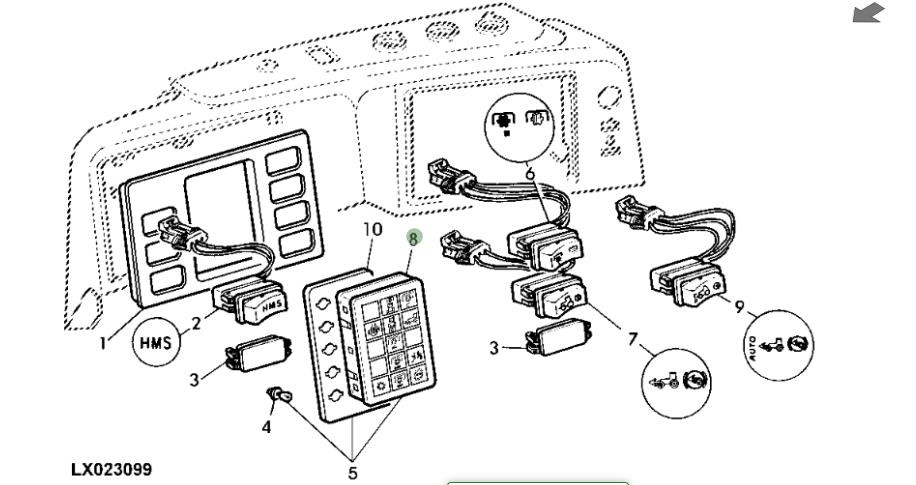 10
8
6
HMS
1
HMS
2
3
4
5
3
7
9
AUTO
LX023099