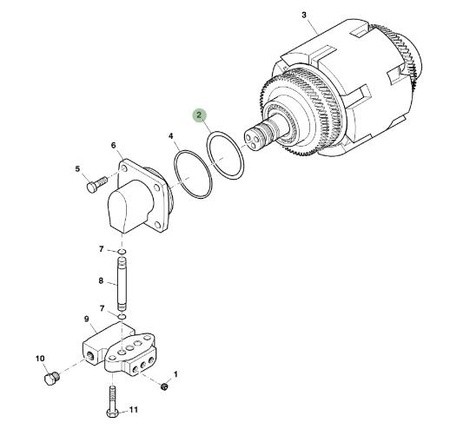 3
2
4
6
5
7
8
7
9
10
1
11