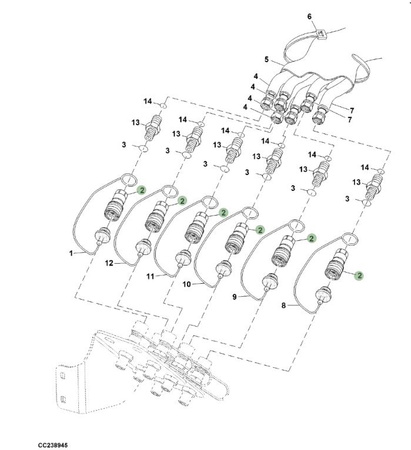 6
5
4
4
4
4
7
7
14
13
3
14
13
3
14
13
3
14
13
3
14
13
3
14
13
3
2
2
2
2
2
2
1
12
11
10
9
8
CC238945