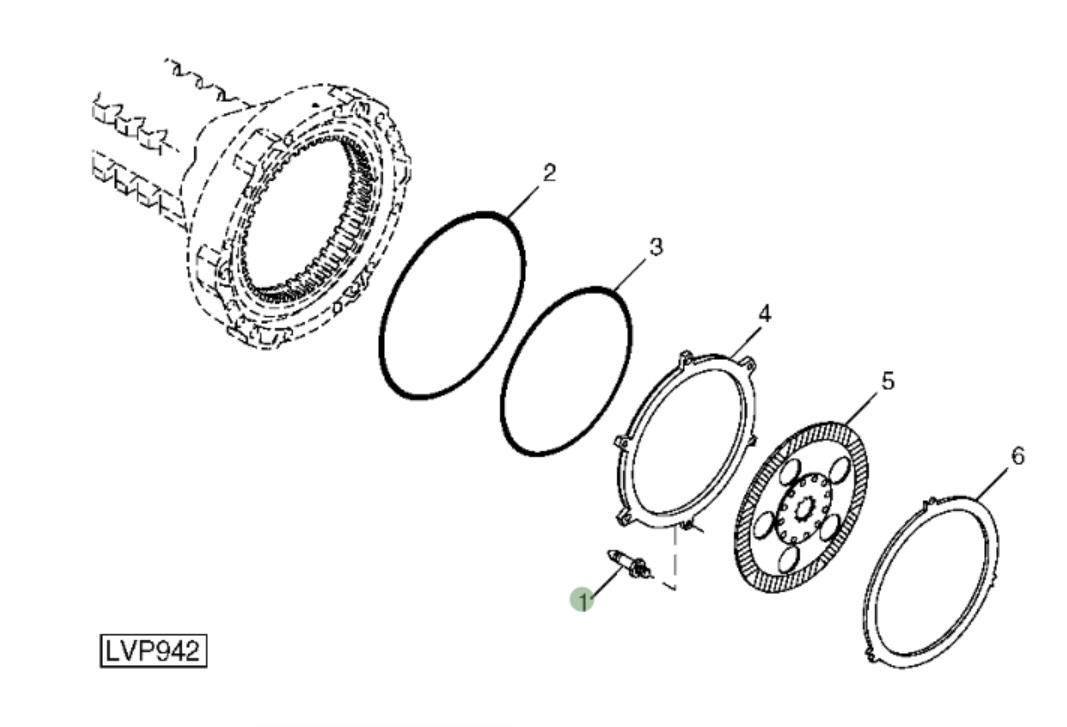 2
3
4
5
6
1
LVP942