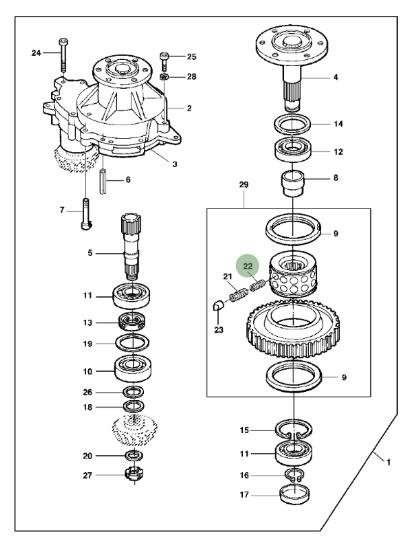 24
25
28
2
3
6
7
5
11
13
19
10
26
18
20
27
4
14
12
8
29
9
22
21
23
9
15
11
16
17
1