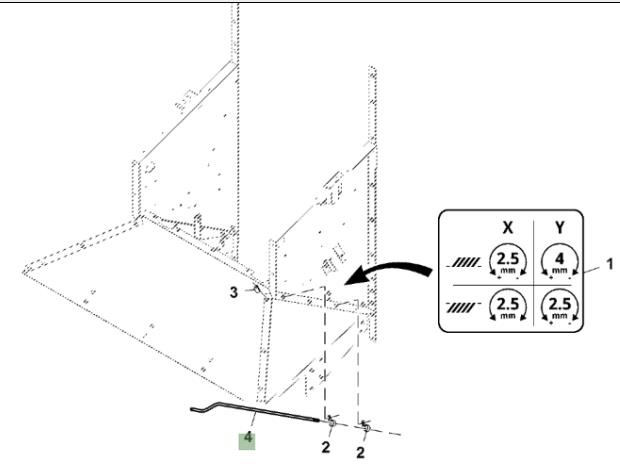 X
Y
2.5 mm
4 mm
2.5 mm
2.5 mm
1
3
4
2
2