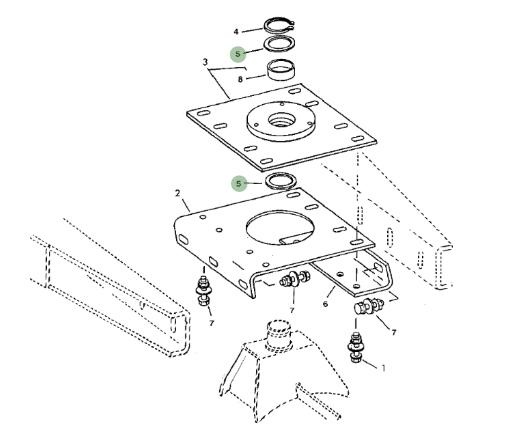 4
5
3
8
5
2
7
7
6
7
1