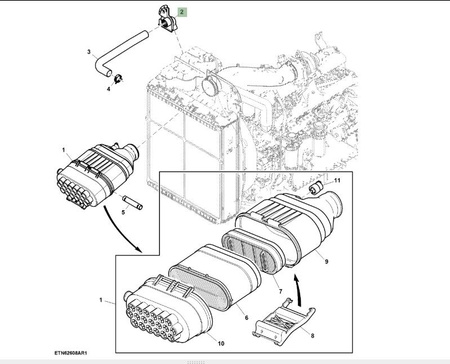 2
3
4
1
5
11
9
7
1
6
8
10
ETN62608AR1