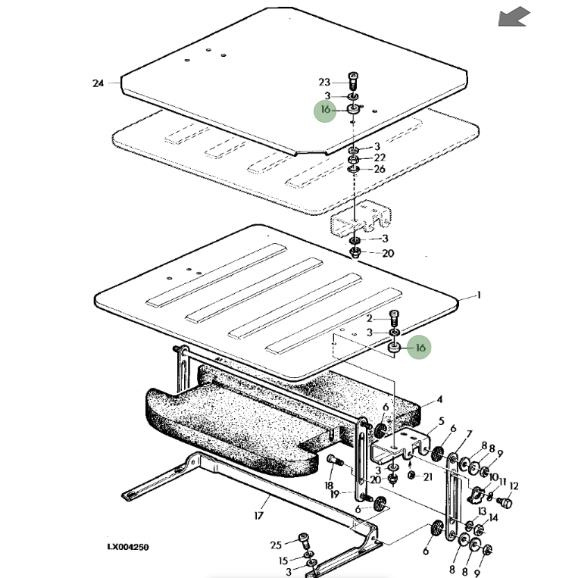 24
23
3
16
3
22
26
3
20
1
2
3
16
4
6
5
6
7
8
8
9
10
11
12
3
20
21
18
19
6
13
14
17
6
8
8
9
25
15
3
LX004250