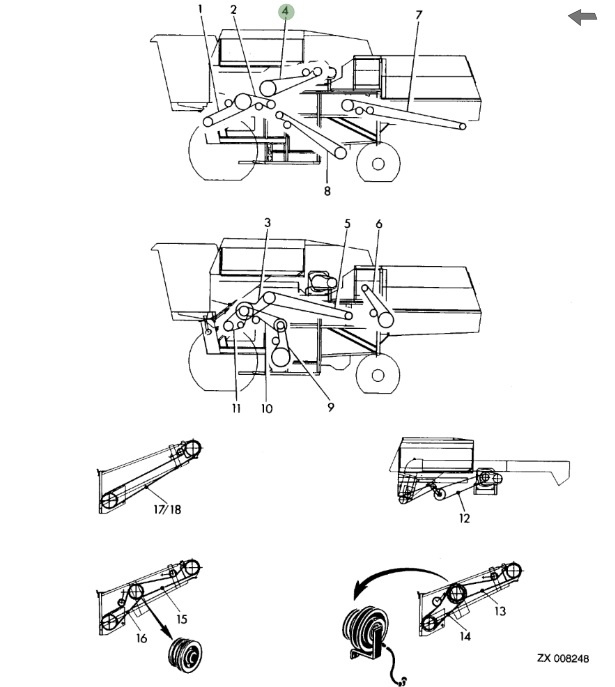 1
2
4
7
8
3
5
6
11
10
9
17/18
12
15
16
13
14
ZX 008248