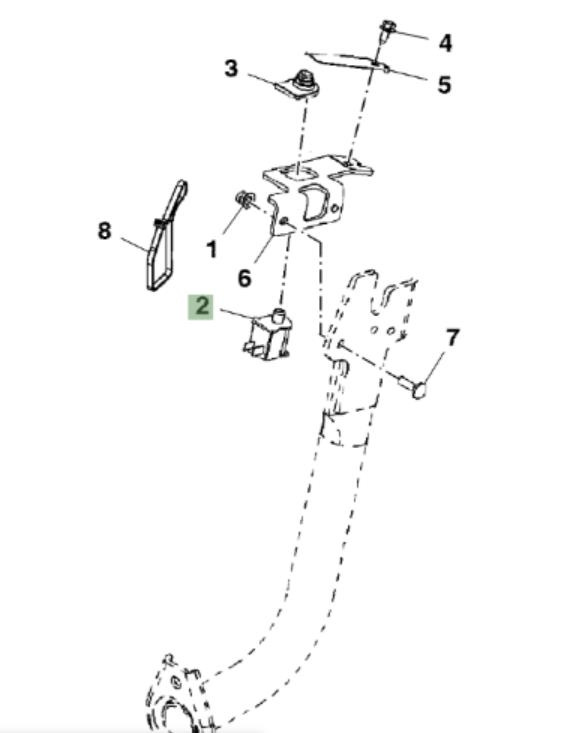 4
3
5
8
1
6
2
7