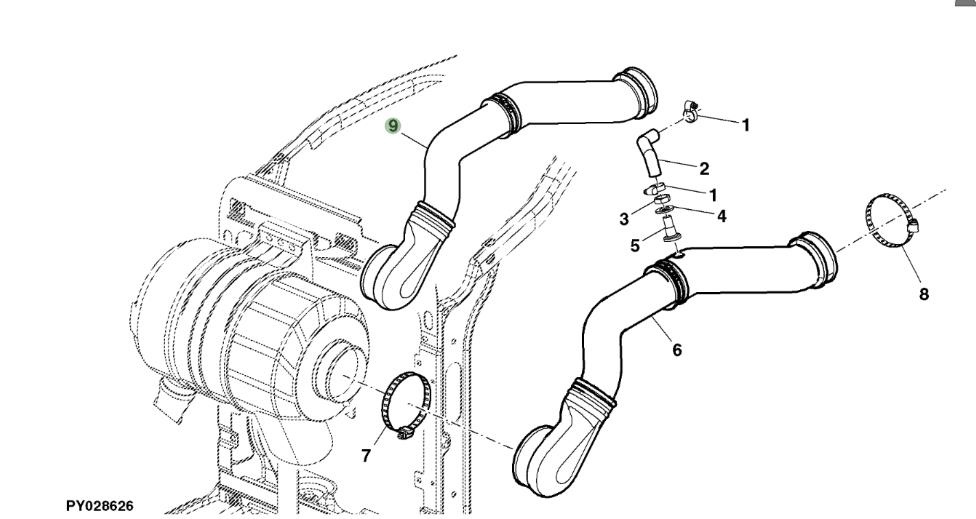 9
1
2
1
3
4
5
8
6
7
PY028626