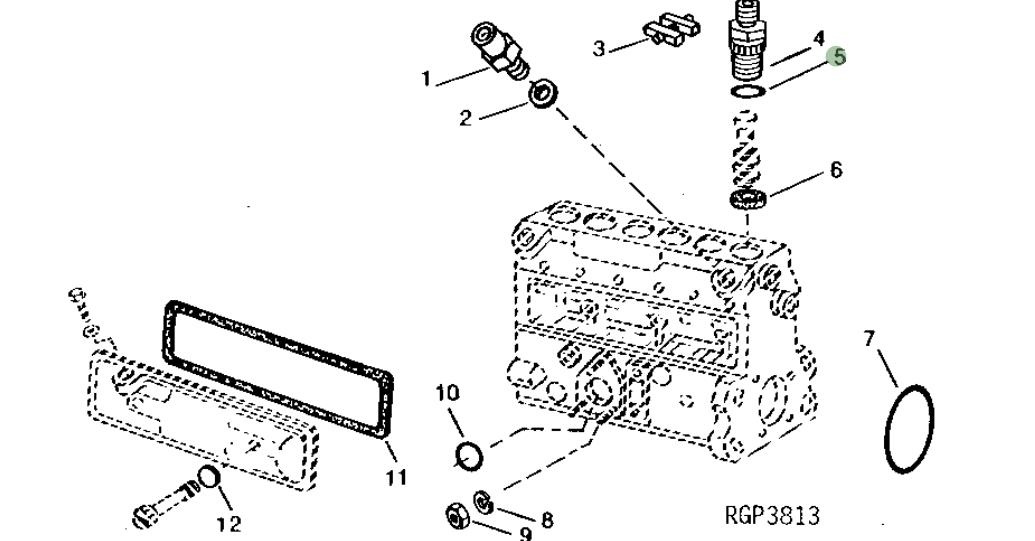 1
2
3
4
5
6
7
10
11
12
8
9
RGP3813