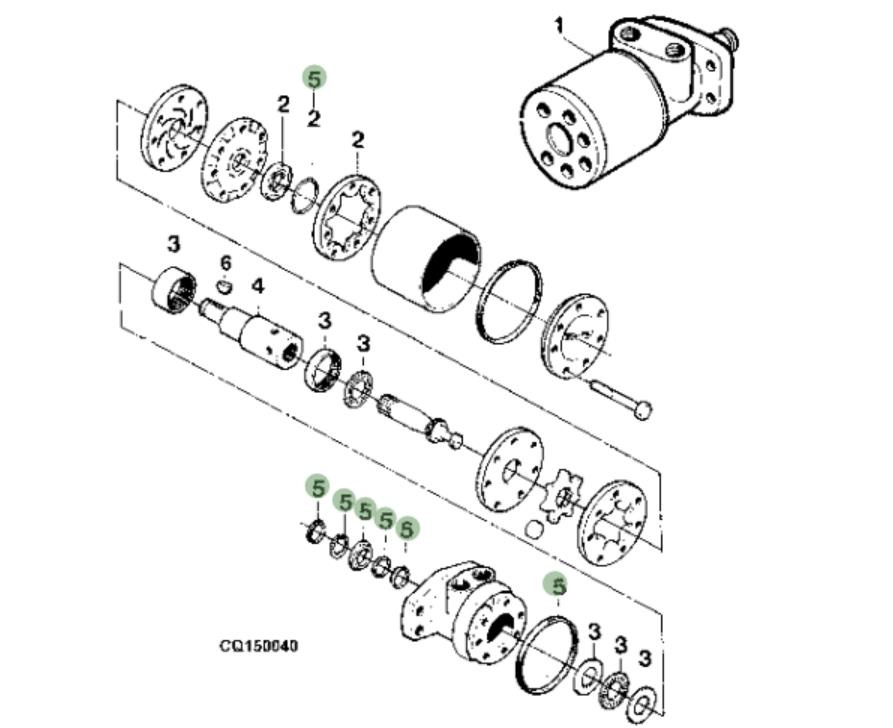 1
5
2
2
2
3
6
4
3
3
5
5
5
5
5
5
3
3
3
CQ150040