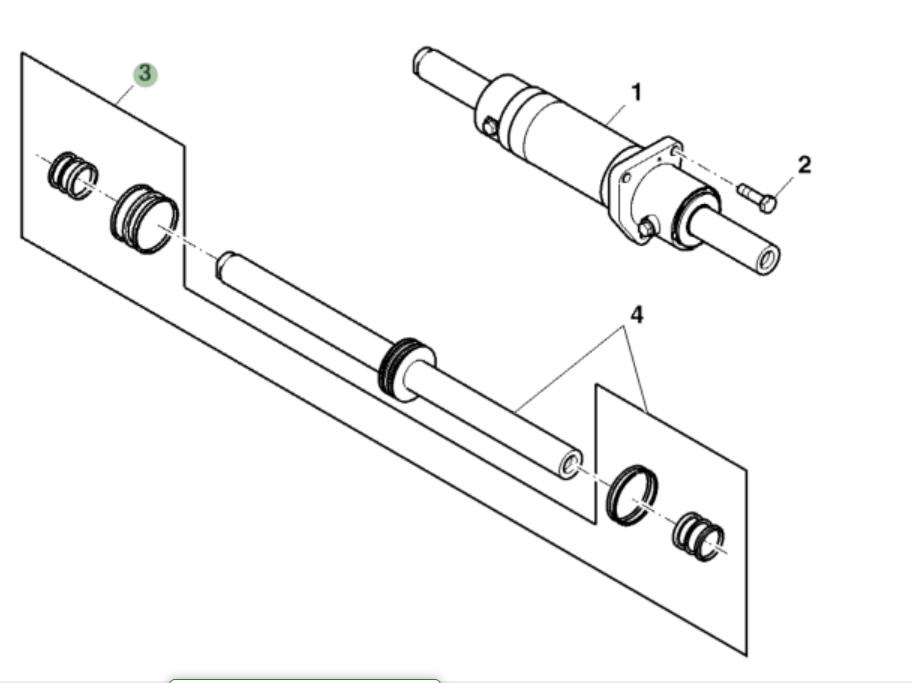 3
1
2
4