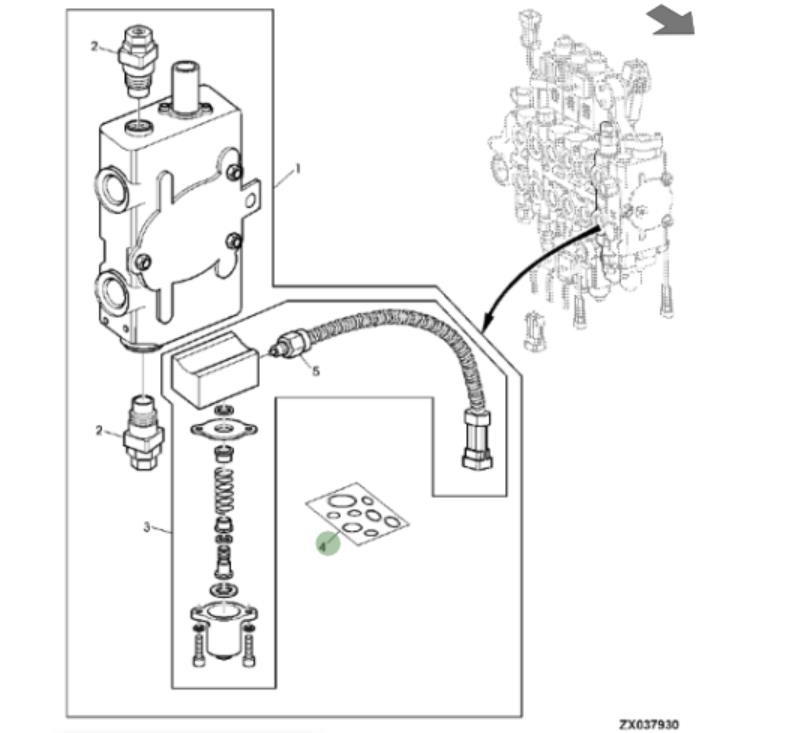 2
1
5
2
3
4
ZX037930