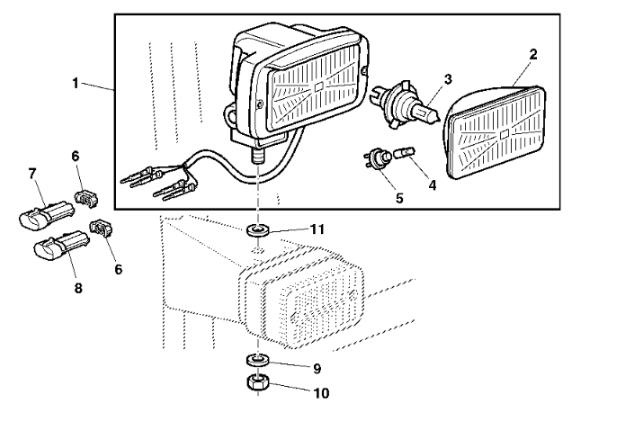 1
2
3
4
5
6
7
6
8
11
9
10