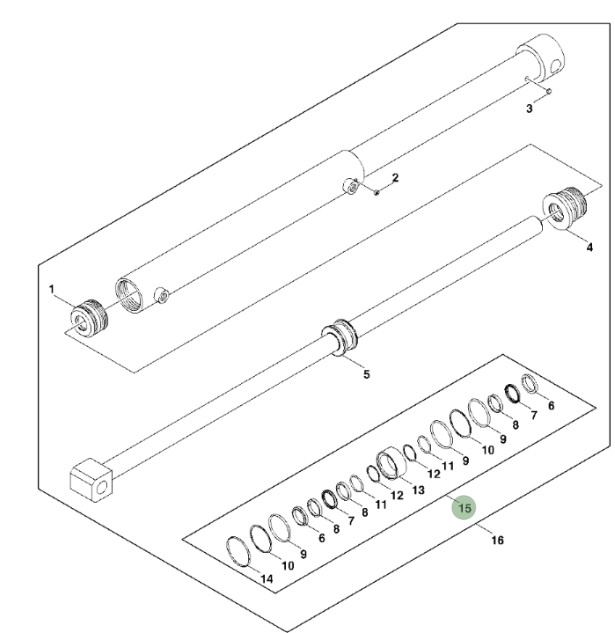 3
2
4
1
5
6
7
8
9
10
9
11
12
13
12
11
8
7
8
6
9
10
14
15
16